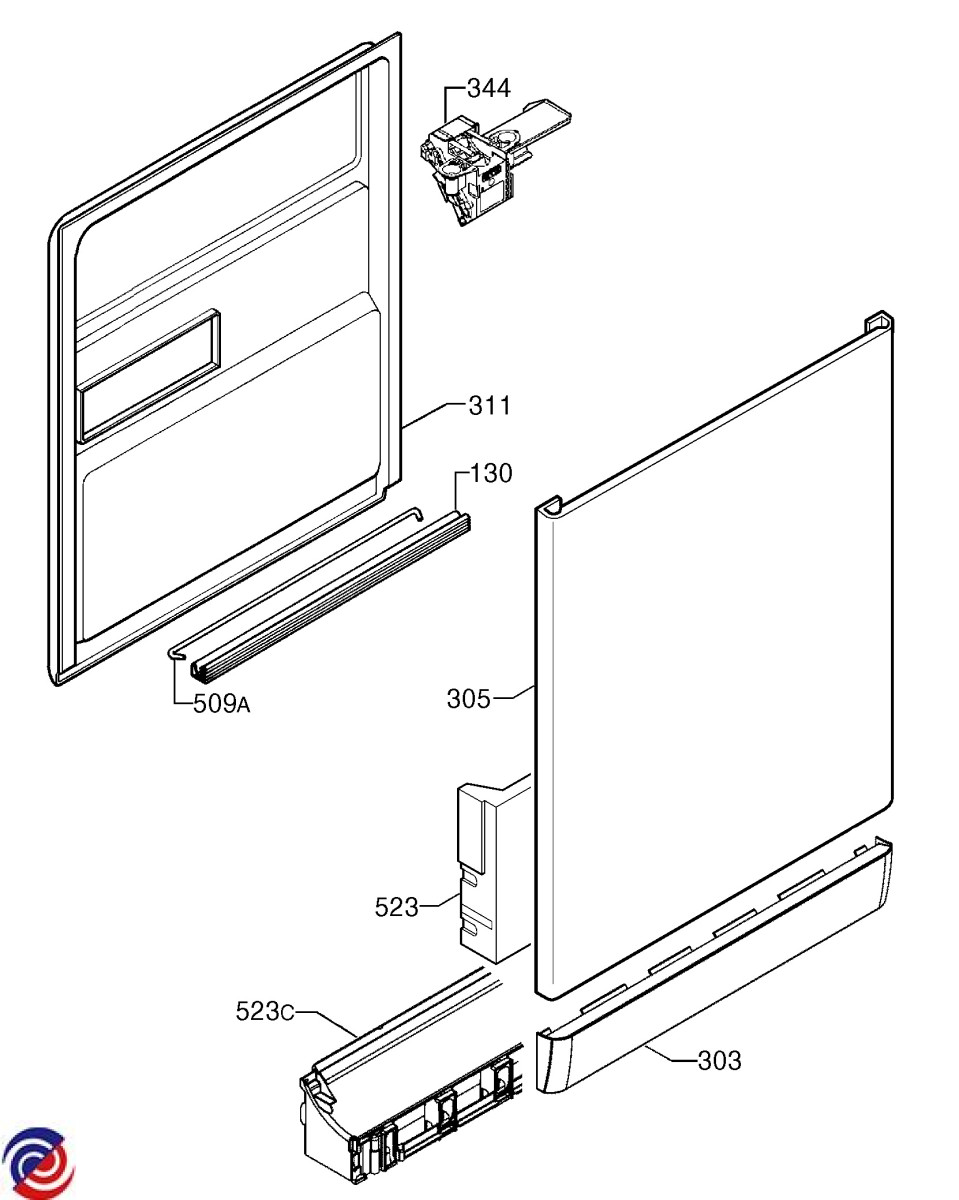 344
311
130
509A
305
523
523C
303